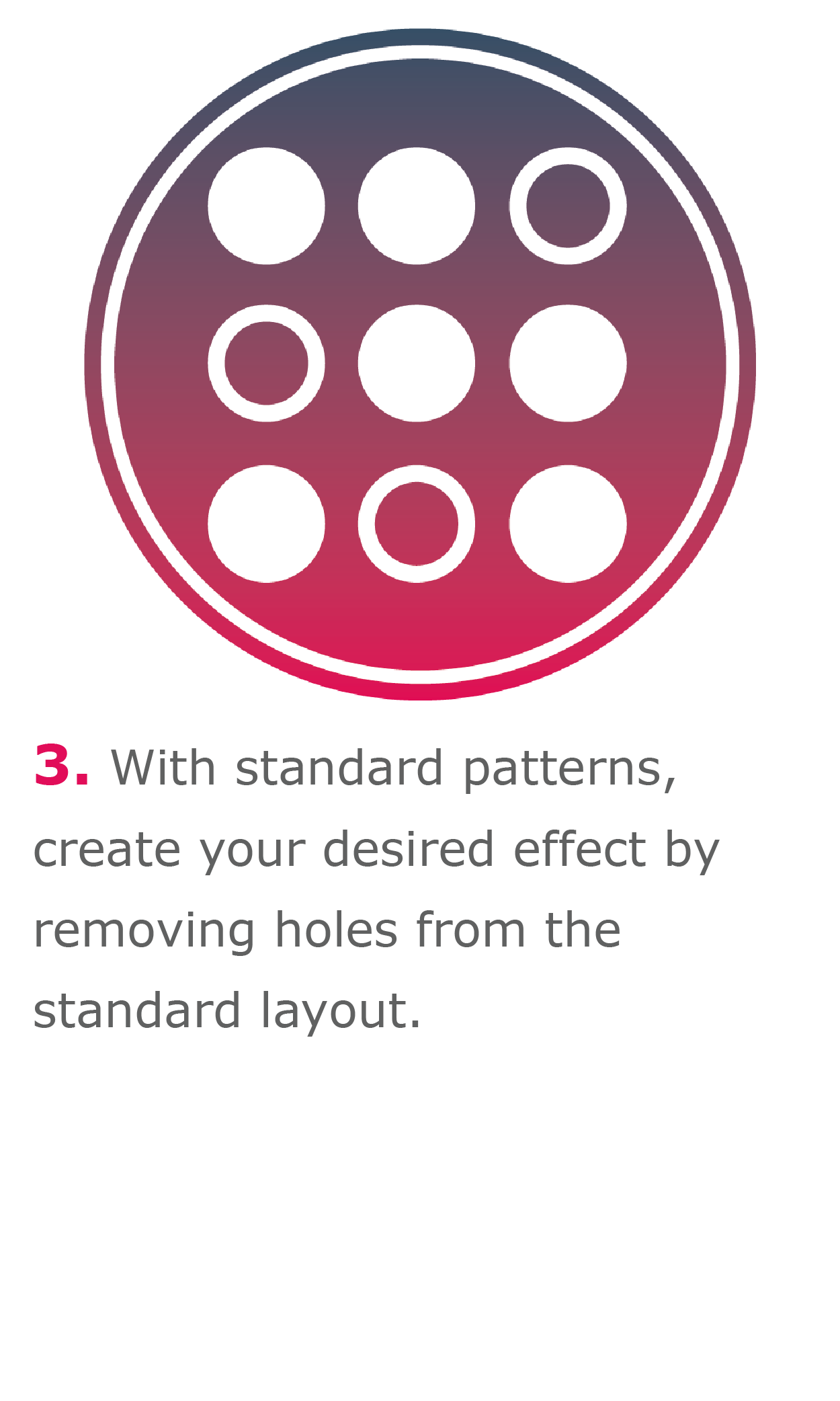 3. With standard patterns, create your desired effect by removing holes from the standard layout.