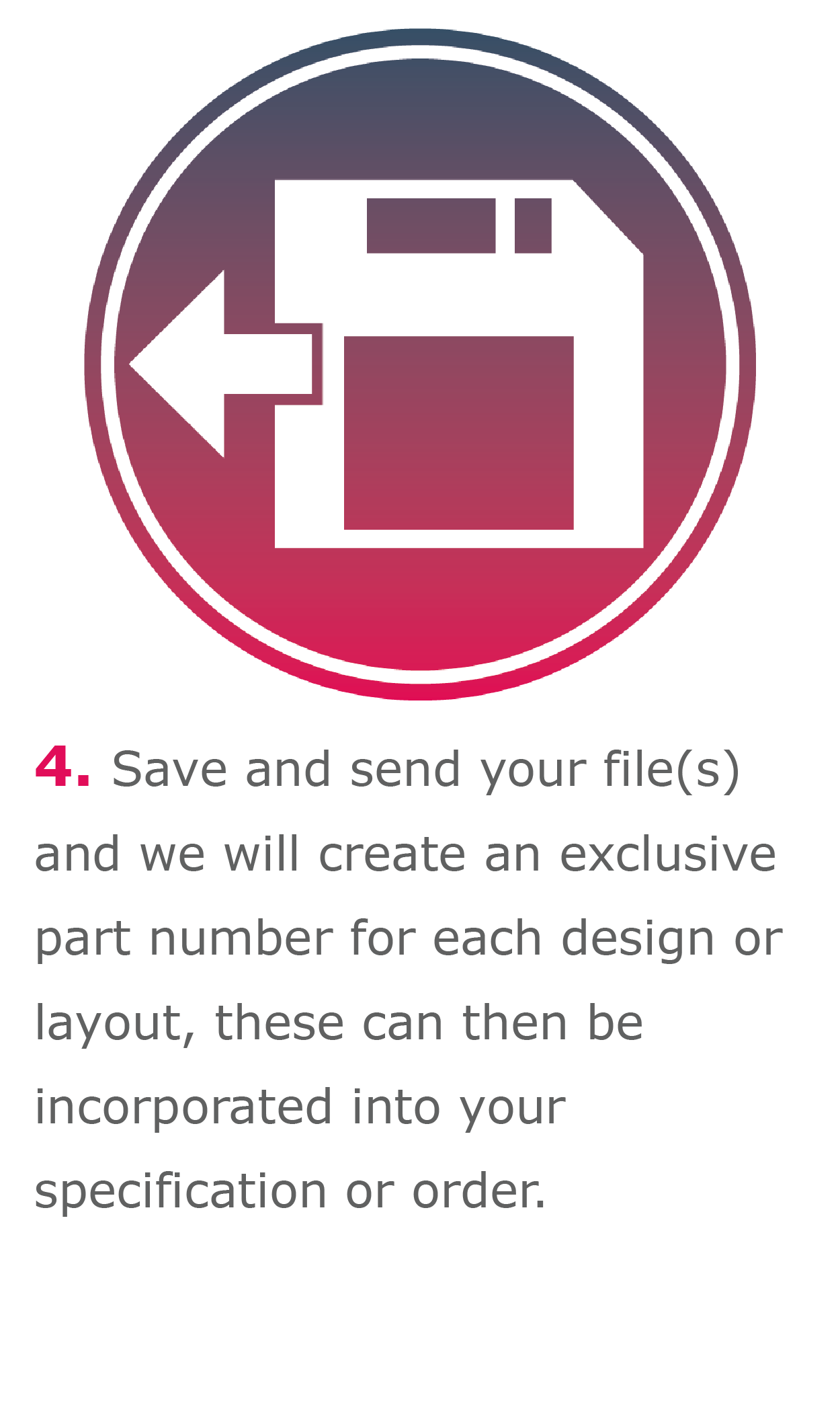 4. Save and send your file(s) and we will create an exclusive part number for each design or layout, these can then be incorporated into your specification or order.