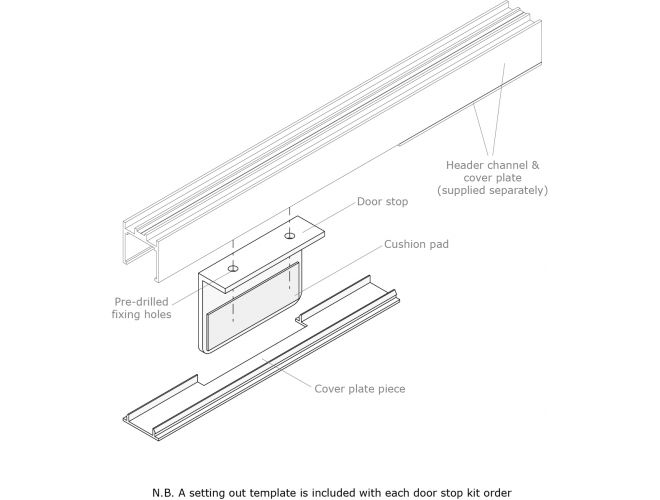 Header channel & cover plate (supplied separately)

Door stop

Cushion pad

Pre-drilled fixing holes

Cover plate piece

N.B. A setting out template is included with each door stop kit order