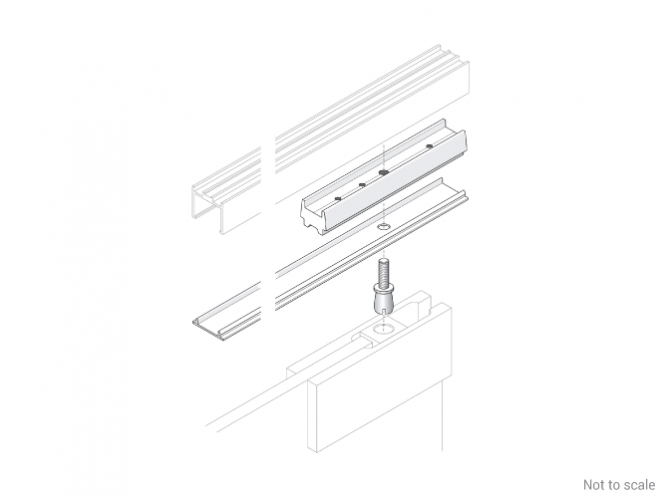 Not to scale